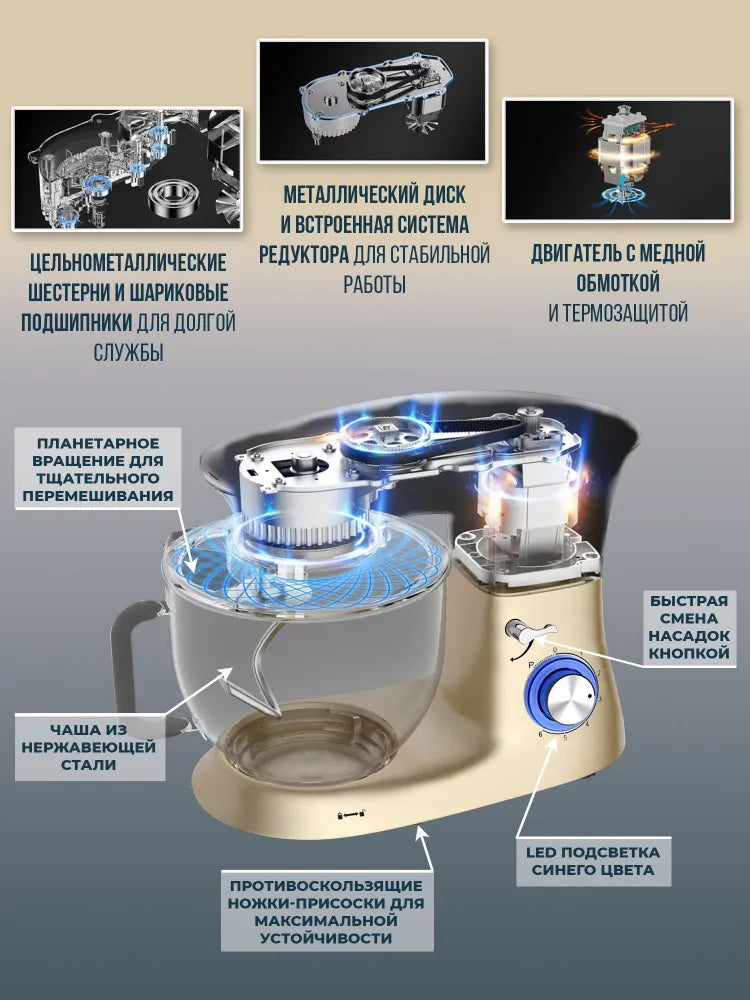 ЦЕЛЬНОМЕТАЛЛИЧЕСКИЕ ШЕСТЕРНИ И ШАРИКОВЫЕ ПОДШИПНИКИ ДЛЯ ДОЛГОЙ СЛУЖБЫ

МЕТАЛЛИЧЕСКИЙ ДИСК И ВСТРОЕННАЯ СИСТЕМА РЕДУКТОРА ДЛЯ СТАБИЛЬНОЙ РАБОТЫ

ДВИГАТЕЛЬ С МЕДНОЙ ОБМОТКОЙ И ТЕРМОЗАЩИТОЙ

ПЛАНЕТАРНОЕ ВРАЩЕНИЕ ДЛЯ ТЩАТЕЛЬНОГО ПЕРЕМЕШИВАНИЯ

БЫСТРАЯ СМЕНА НАСАДОК КНОПКОЙ

P 0 1 2 3 4 5 6

ЧАША ИЗ НЕРЖАВЕЮЩЕЙ СТАЛИ

LED ПОДСВЕТКА СИНЕГО ЦВЕТА

ПРОТИВОСКОЛЬЗЯЩИЕ НОЖКИ-ПРИСОСКИ ДЛЯ МАКСИМАЛЬНОЙ УСТОЙЧИВОСТИ