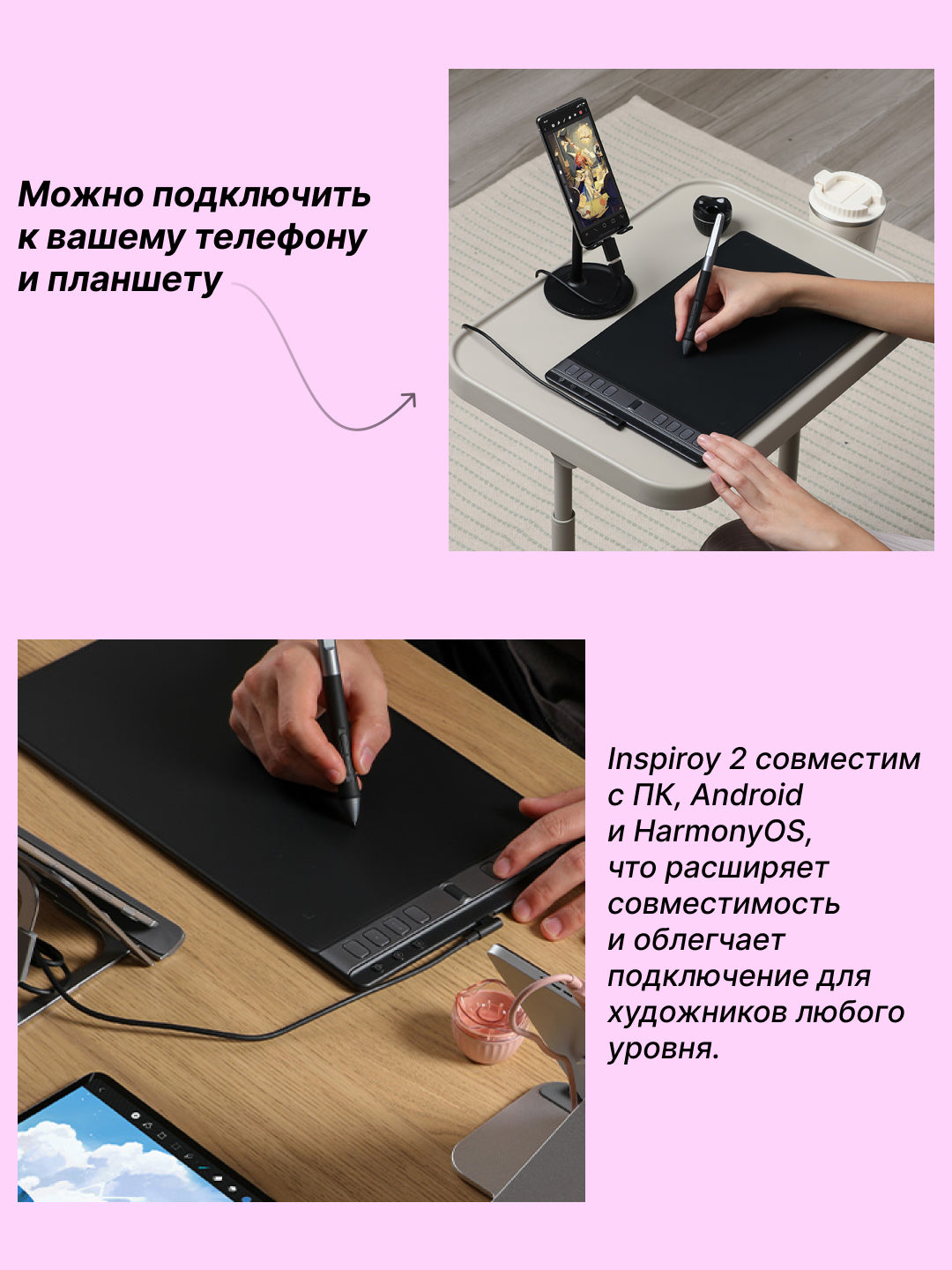 Можно подключить к вашему телефону и планшету

Inspiroy 2 совместим с ПК, Android и HarmonyOS, что расширяет совместимость и облегчает подключение для художников любого уровня.