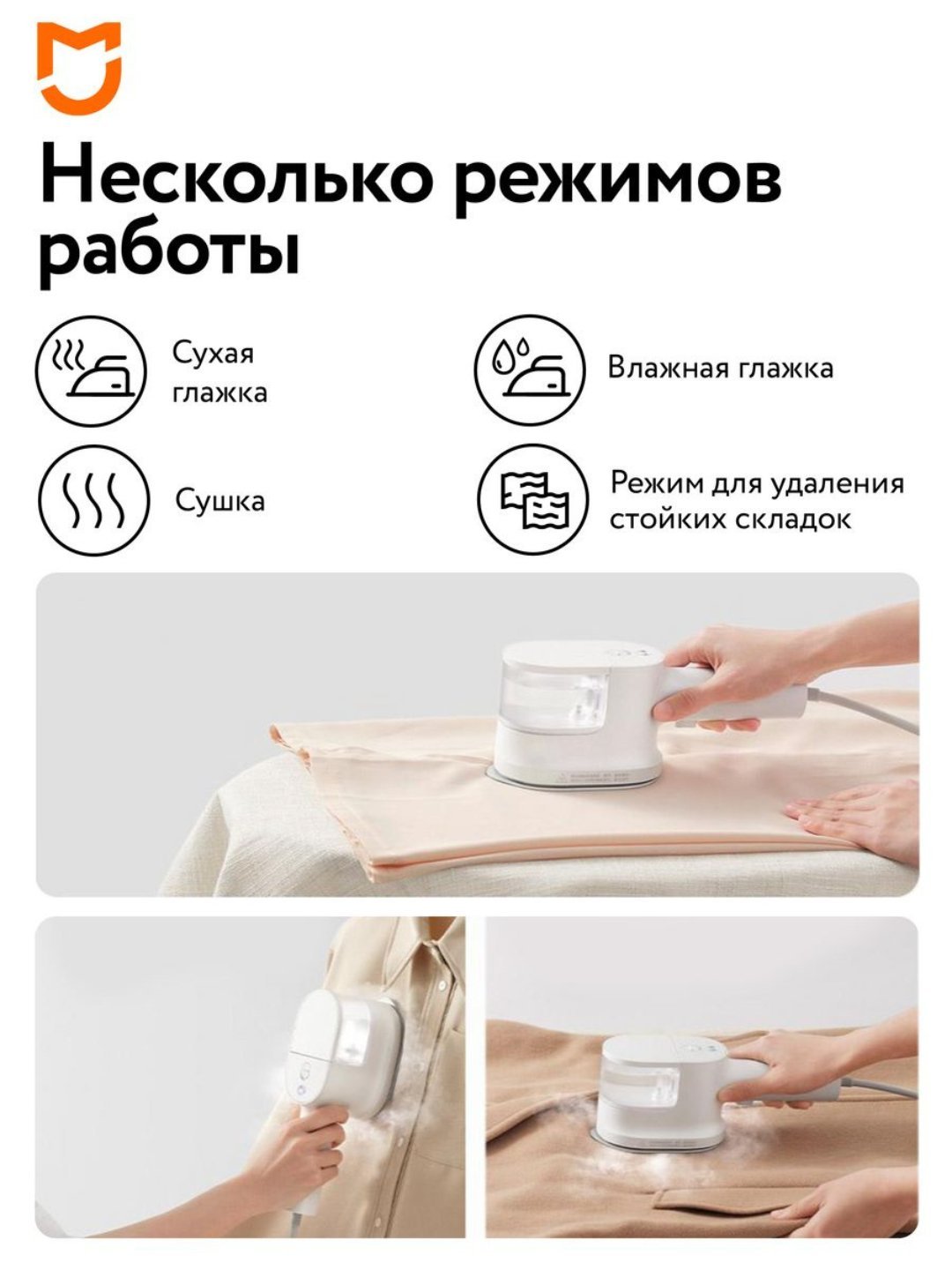 Несколько режимов работы

Сухая глажка

Влажная глажка

Сушка

Режим для удаления стойких складок